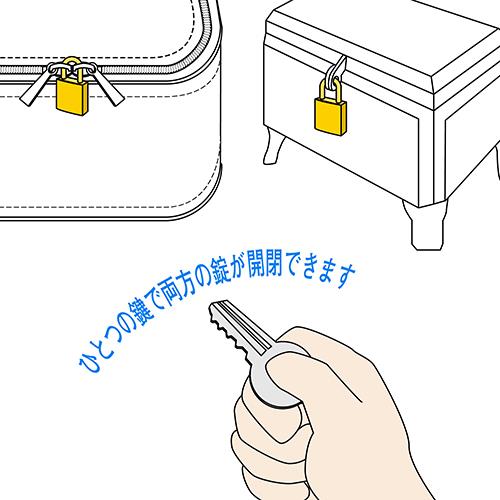 ひとつの鍵で両方の錠が開閉できます