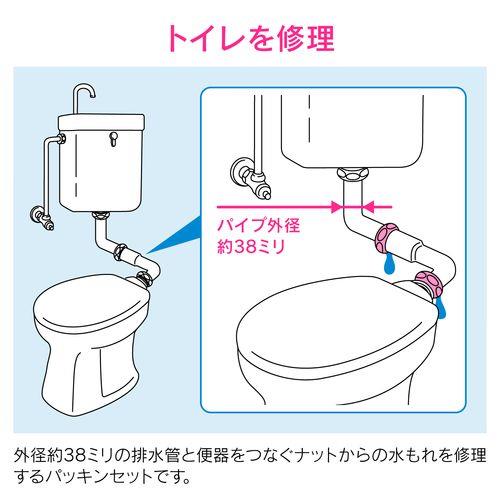 トイレを修理

パイプ外径
約38ミリ

外径約38ミリの排水管と便器をつなぐナットからの水もれを修理するパッキンセットです。