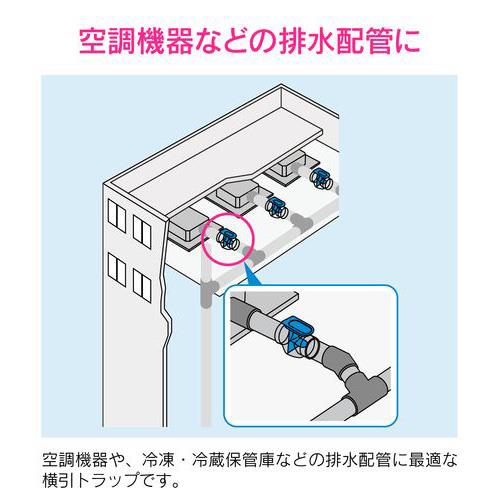 空調機器などの排水配管に

空調機器や、冷凍・冷蔵保管庫などの排水配管に最適な横引トラップです。