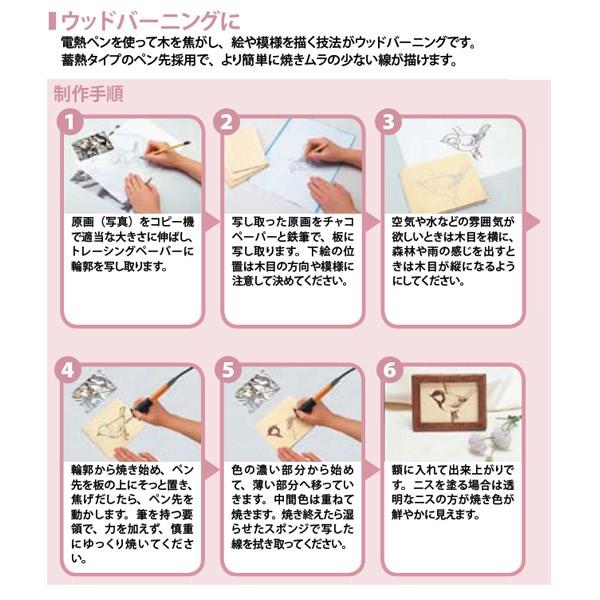 ウッドバーニングに

電熱ペンを使って木を焦がし、絵や模様を描く技法がウッドバーニングです。
蓄熱タイプのペン先採用で、より簡単に焼きムラの少ない線が描けます。

制作手順

1

原画（写真）をコピー機で適当な大きさに伸ばし、トレーシングペーパーに輪郭を写し取ります。

2

写し取った原画をチャコペーパーと鉄筆で、板に写し取ります。下絵の位置は木目の方向や模様に注意して決めてください。

3

空気や水などの雰囲気が欲しいときは木目を横に、森林や雨の感じを出すときは木目が縦になるようにしてください。

4

輪郭から焼き始め、ペン先を板の上にそっと置き、焦げだしたら、ペン先を動かします。筆を持つ要領で、力を加えず、慎重にゆっくり焼いてください。

5

色の濃い部分から始めて、薄い部分へ移っていきます。中間色は重ねて焼きます。焼き終えたら湿らせたスポンジで写した線を拭き取ってください。

6

額に入れて出来上がりです。ニスを塗る場合は透明なニスの方が焼き色が鮮やかに見えます。