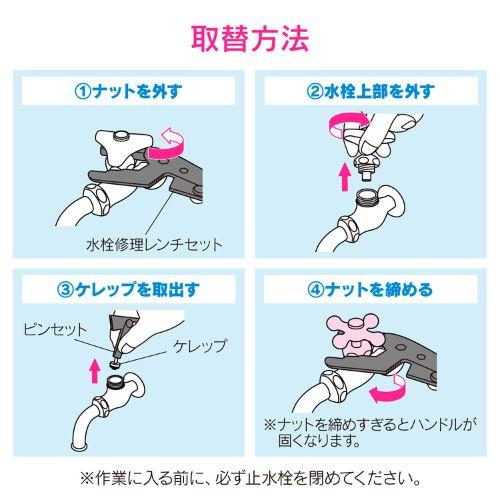 取替方法

①ナットを外す

水栓修理レンチセット

②水栓上部を外す

③ケレップを取出す

ピンセット

ケレップ

④ナットを締める

※ナットを締めすぎるとハンドルが固くなります。

※作業に入る前に、必ず止水栓を閉めてください。