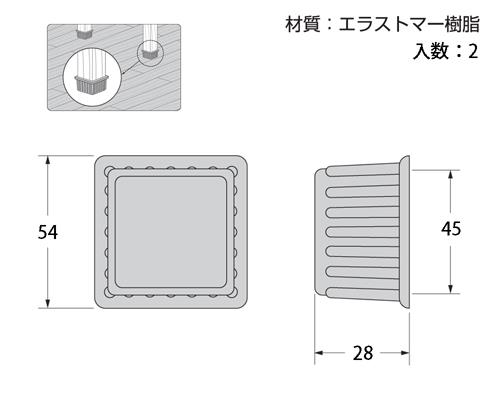 材質：エラストマー樹脂
入数：2

54

45

28