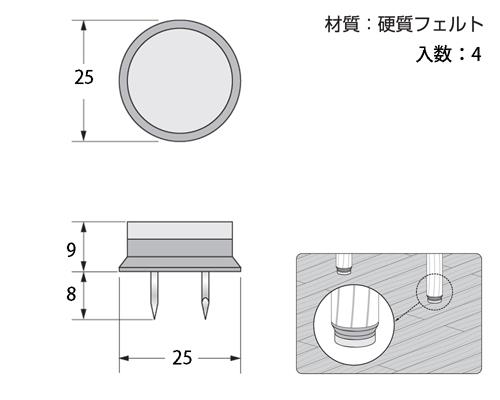 材質：硬質フェルト
入数：4

25

9

8

25