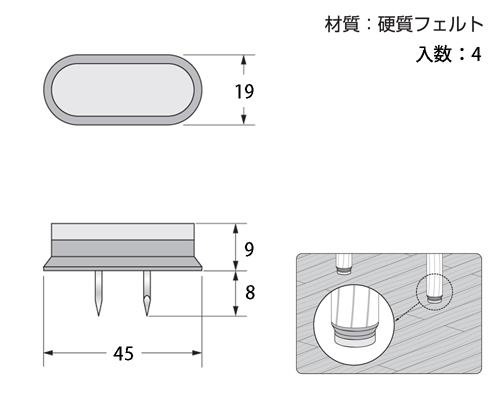 材質：硬質フェルト
入数：4

19

9
8
45