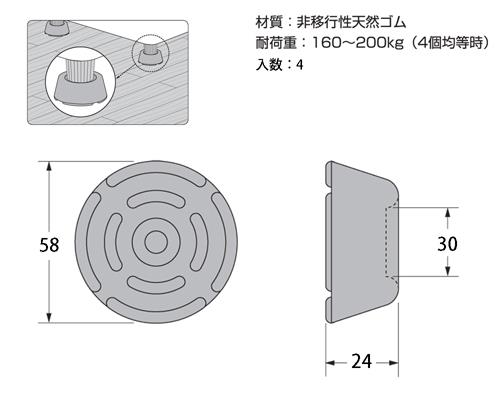 材質：非移行性天然ゴム
耐荷重：160～200kg（4個均等時）
入数：4

58

30

24