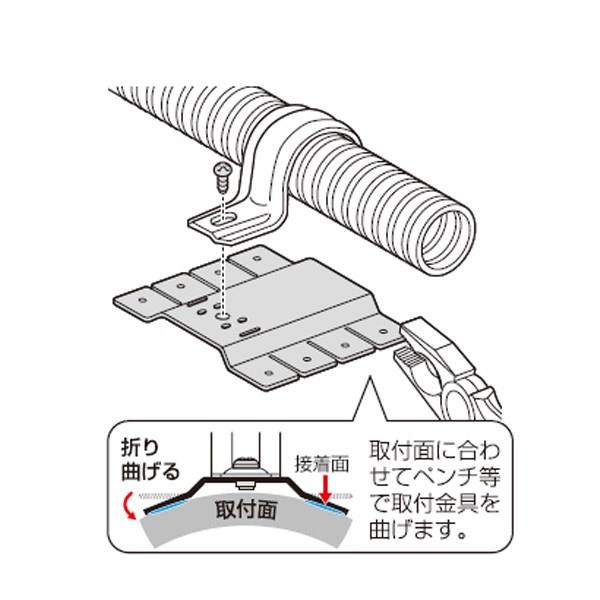 折り曲げる

接着面

取付面

取付面に合わせてペンチ等で取付金具を曲げます。