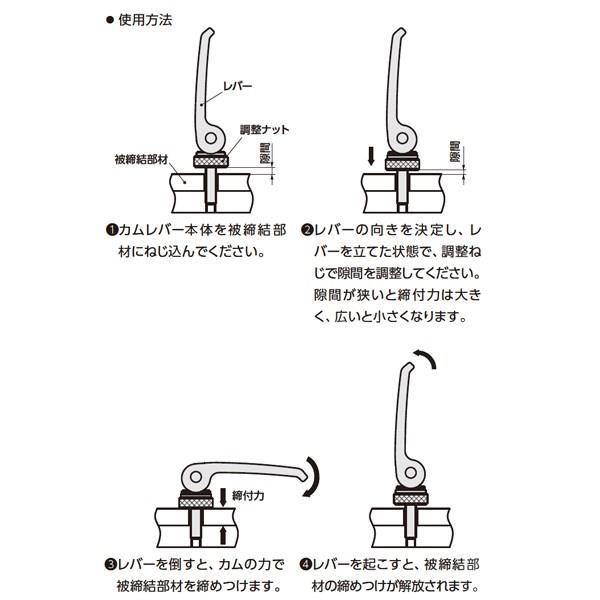 ● 使用方法

レバー

調整ナット

被締結部材

隙間

❶カムレバー本体を被締結部材にねじ込んでください。

隙間

❷レバーの向きを決定し、レバーを立てた状態で、調整ねじで隙間を調整してください。隙間が狭いと締付力は大きく、広いと小さくなります。

締付力

❸レバーを倒すと、カムの力で被締結部材を締めつけます。

❹レバーを起こすと、被締結部材の締めつけが解放されます。