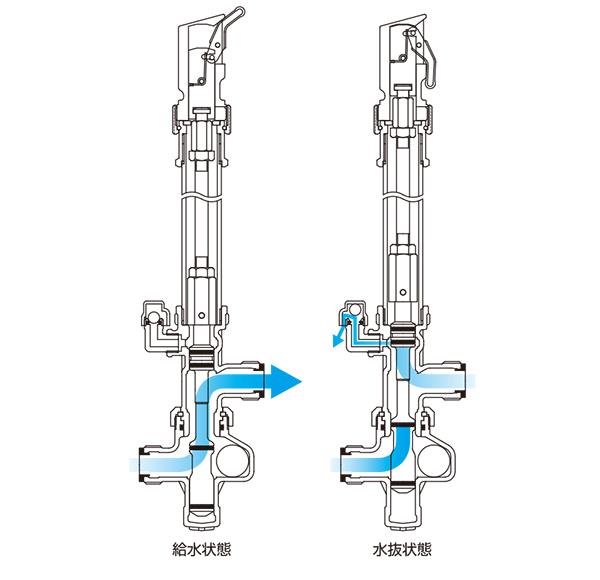 給水状態

水抜状態