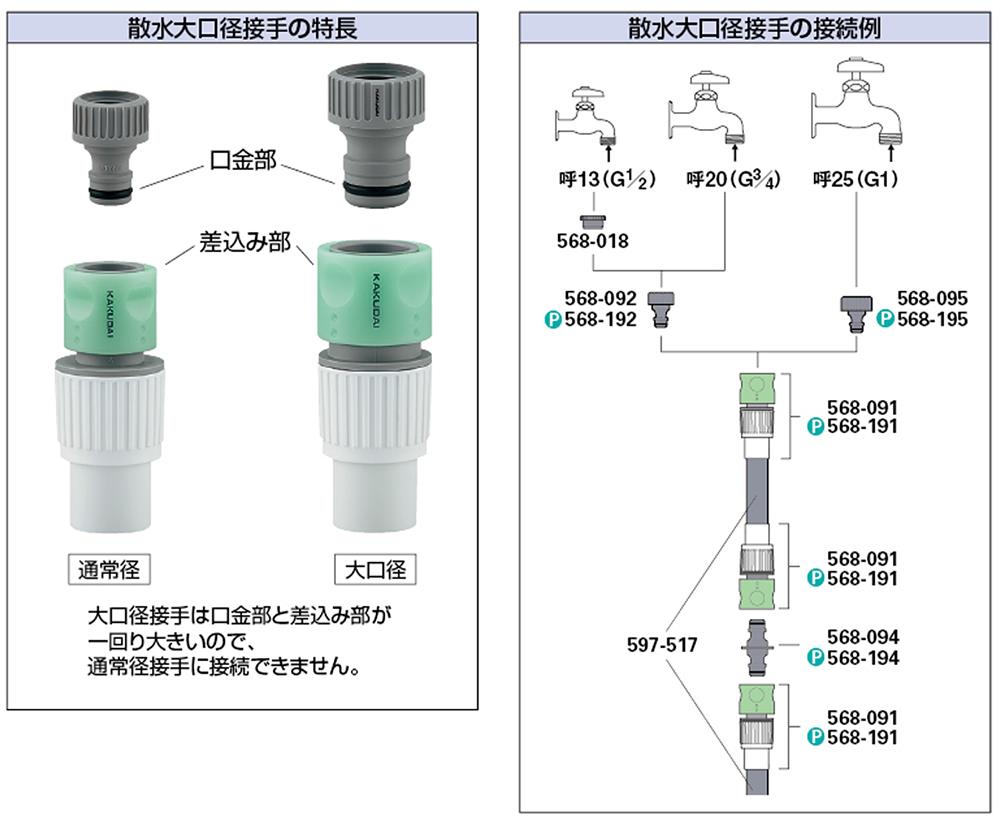 散水大口径接手の特長

口金部

差込み部

KAKUDAI

KAKUDAI

通常径

大口径

大口径接手は口金部と差込み部が一回り大きいので、通常径接手に接続できません。

散水大口径接手の接続例

呼13（G$\frac{1}{2}$）

呼20（G$\frac{3}{4}$）

呼25（G1）

568-018

568-092
P 568-192

568-095
P 568-195

568-091
P 568-191

568-091
P 568-191

597-517

568-094
P 568-194

568-091
P 568-191