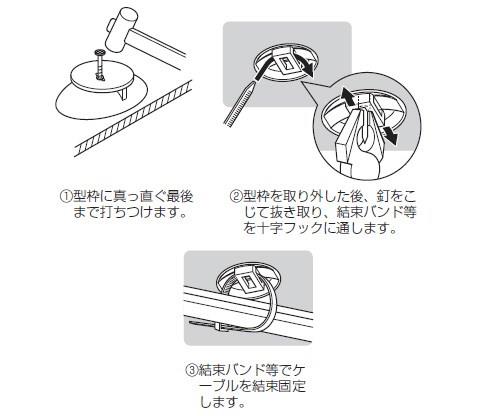 ①型枠に真っ直ぐ最後まで打ちつけます。

②型枠を取り外した後、釘をこじて抜き取り、結束バンド等を十字フックに通します。

③結束バンド等でケーブルを結束固定します。