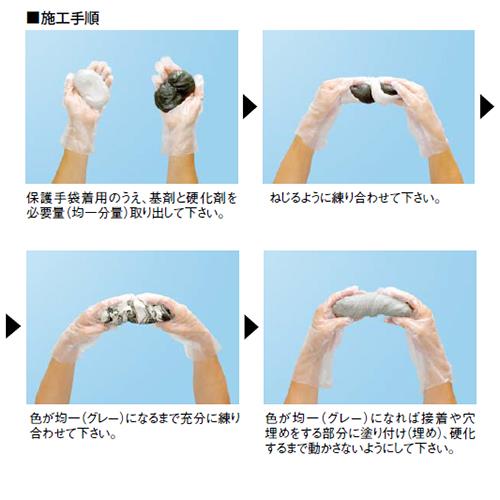 ■施工手順

保護手袋着用のうえ、基剤と硬化剤を必要量（均一分量）取り出して下さい。

ねじるように練り合わせて下さい。

色が均一（グレー）になるまで充分に練り合わせて下さい。

色が均一（グレー）になれば接着や穴埋めをする部分に塗り付け（埋め）、硬化するまで動かさないようにして下さい。