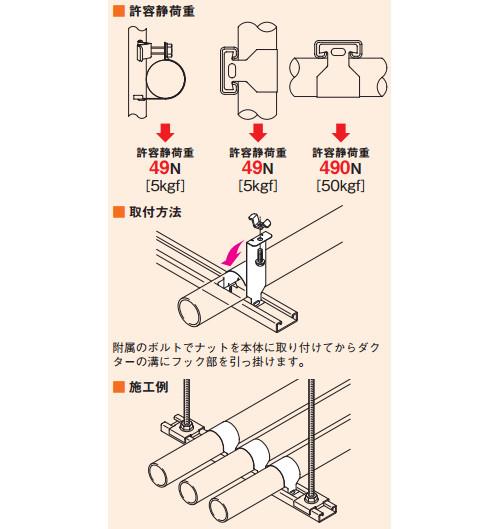 ■ 許容静荷重

許容静荷重
49N
[5kgf]

許容静荷重
49N
[5kgf]

許容静荷重
490N
[50kgf]

■ 取付方法

附属のボルトでナットを本体に取り付けてからダクターの溝にフック部を引っ掛けます。

■ 施工例