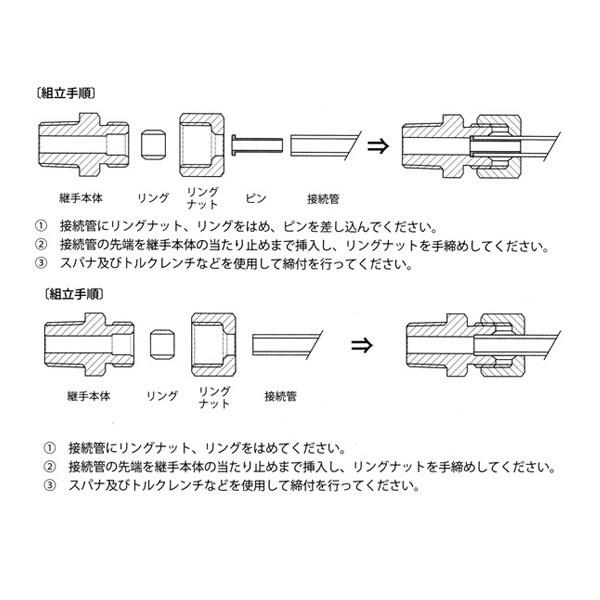 〔組立手順〕

継手本体　リング　リングナット　ピン　接続管

⇒

① 接続管にリングナット、リングをはめ、ピンを差し込んでください。
② 接続管の先端を継手本体の当たり止めまで挿入し、リングナットを手締めしてください。
③ スパナ及びトルクレンチなどを使用して締付を行ってください。

〔組立手順〕

継手本体　リング　リングナット　接続管

⇒

① 接続管にリングナット、リングをはめてください。
② 接続管の先端を継手本体の当たり止めまで挿入し、リングナットを手締めしてください。
③ スパナ及びトルクレンチなどを使用して締付を行ってください。