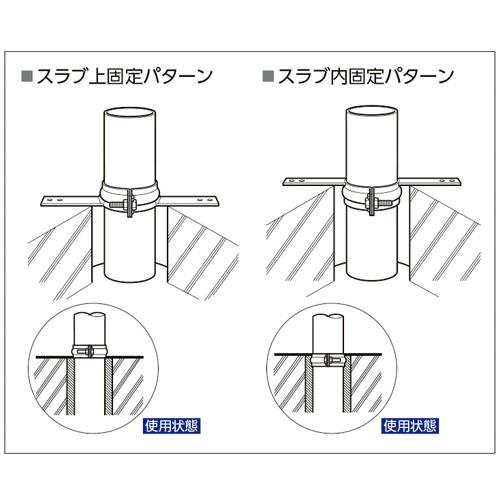 ■スラブ上固定パターン

使用状態

■スラブ内固定パターン

使用状態