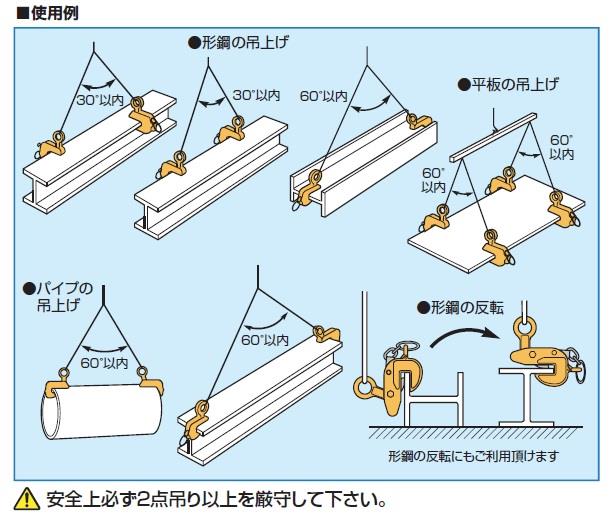 ■使用例

●形鋼の吊上げ

30°以内

30°以内

60°以内

●平板の吊上げ

60°以内

60°以内

●パイプの吊上げ

60°以内

60°以内

●形鋼の反転

形鋼の反転にもご利用頂けます

安全上必ず2点吊り以上を厳守して下さい。