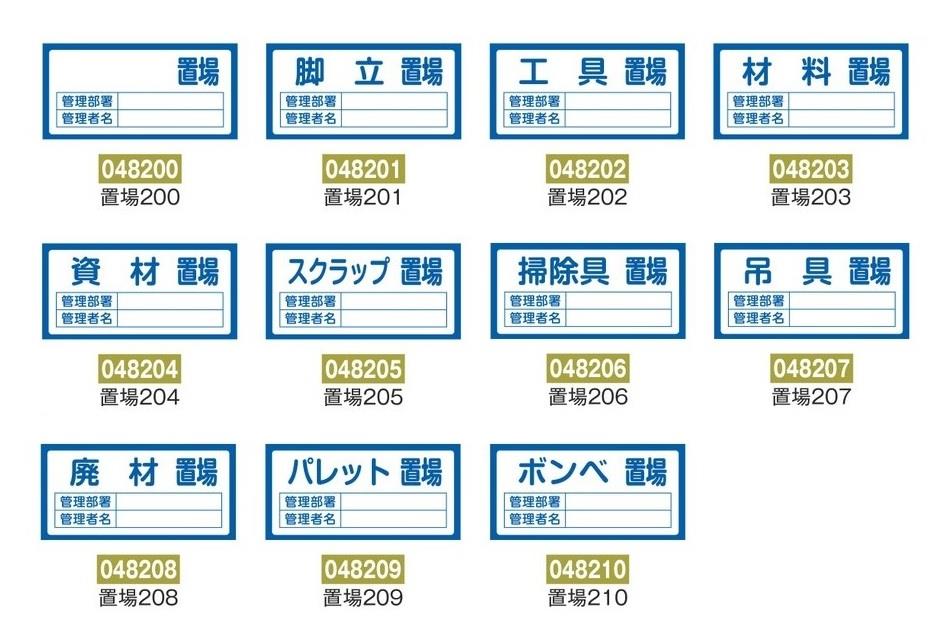 置場
管理部署
管理者名

048200
置場200

脚 立 置場
管理部署
管理者名

048201
置場201

工 具 置場
管理部署
管理者名

048202
置場202

材 料 置場
管理部署
管理者名

048203
置場203

資 材 置場
管理部署
管理者名

048204
置場204

スクラップ 置場
管理部署
管理者名

048205
置場205

掃除具 置場
管理部署
管理者名

048206
置場206

吊 具 置場
管理部署
管理者名

048207
置場207

廃 材 置場
管理部署
管理者名

048208
置場208

パレット 置場
管理部署
管理者名

048209
置場209

ボンベ 置場
管理部署
管理者名

048210
置場210