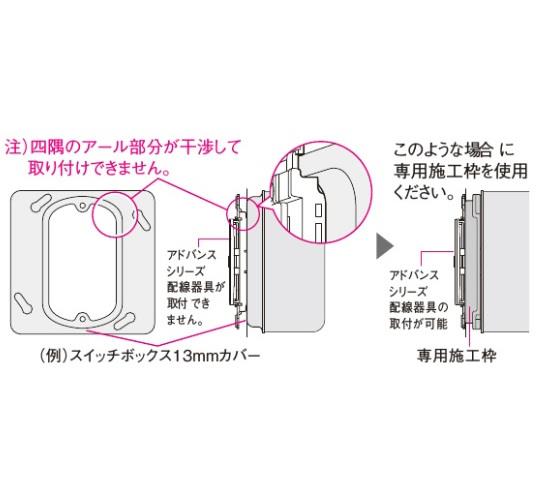 注）四隅のアール部分が干渉して取り付けできません。

アドバンスシリーズ配線器具が取付 できません。

（例）スイッチボックス13mmカバー

このような場合 に専用施工枠を使用ください。

アドバンスシリーズ配線器具の取付が可能

専用施工枠