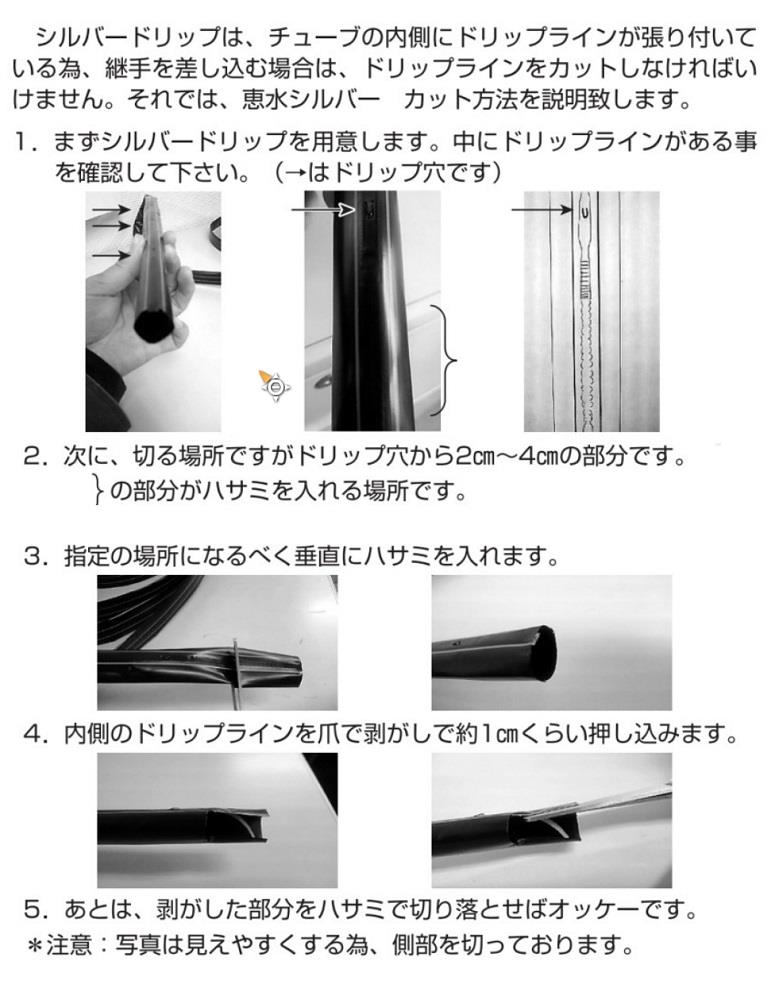 シルバードリップは、チューブの内側にドリップラインが張り付いている為、継手を差し込む場合は、ドリップラインをカットしなければいけません。それでは、恵水シルバー　カット方法を説明致します。

1．まずシルバードリップを用意します。中にドリップラインがある事を確認して下さい。（→はドリップ穴です）

2．次に、切る場所ですがドリップ穴から2cm～4cmの部分です。
}の部分がハサミを入れる場所です。

3．指定の場所になるべく垂直にハサミを入れます。

4．内側のドリップラインを爪で剥がしで約1cmくらい押し込みます。

5．あとは、剥がした部分をハサミで切り落とせばオッケーです。
＊注意：写真は見えやすくする為、側部を切っております。