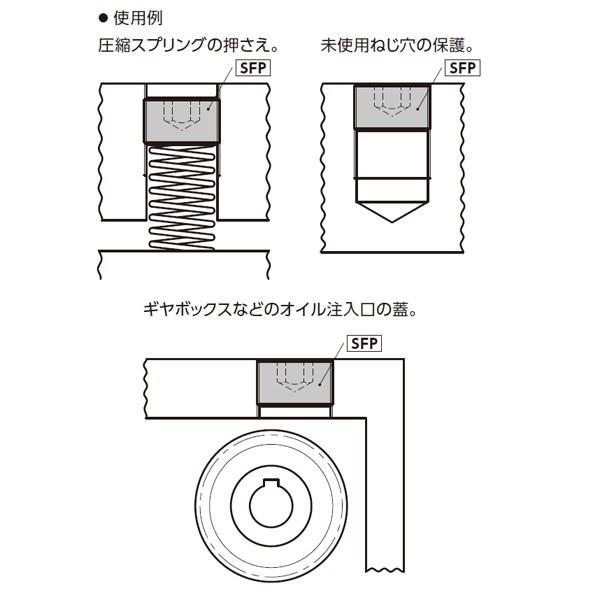 ● 使用例

圧縮スプリングの押さえ。

SFP

未使用ねじ穴の保護。

SFP

ギヤボックスなどのオイル注入口の蓋。

SFP