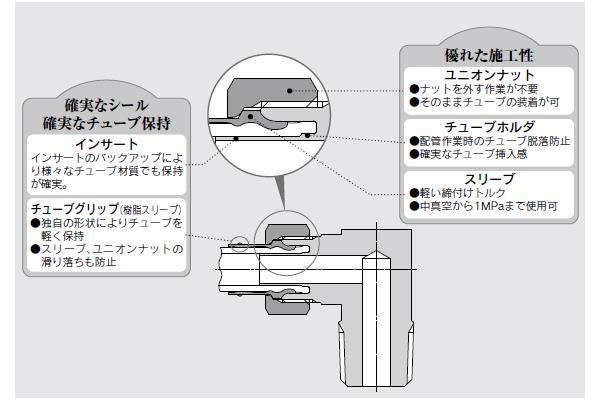 確実なシール
確実なチューブ保持

インサート
インサートのバックアップにより様々なチューブ材質でも保持が確実。

チューブグリップ(樹脂スリーブ)
●独自の形状によりチューブを軽く保持
●スリーブ、ユニオンナットの滑り落ちも防止

優れた施工性

ユニオンナット
●ナットを外す作業が不要
●そのままチューブの装着が可

チューブホルダ
●配管作業時のチューブ脱落防止
●確実なチューブ挿入感

スリーブ
●軽い締付けトルク
●中真空から1MPaまで使用可