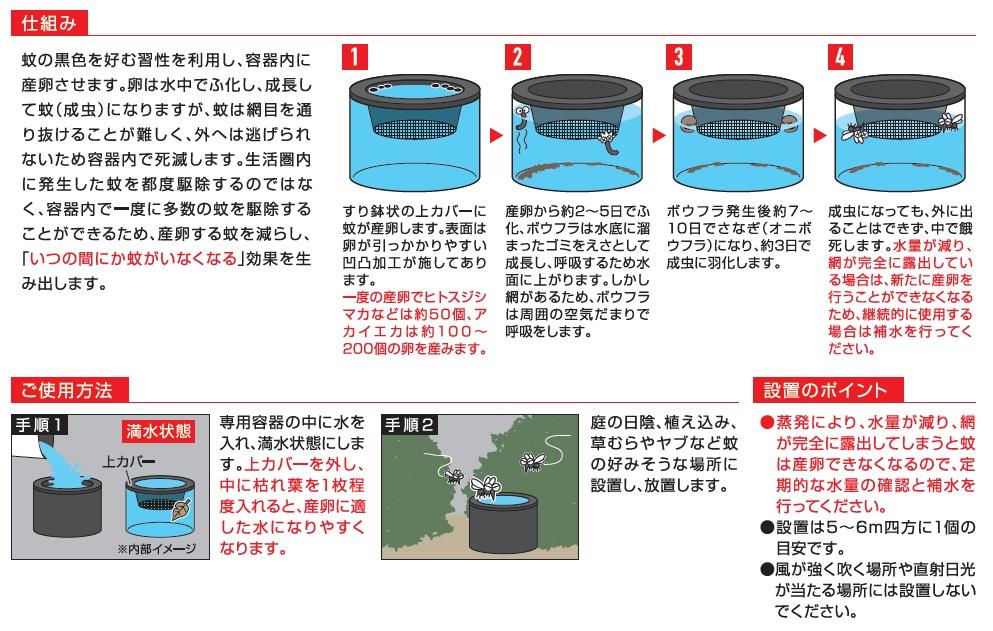 仕組み

蚊の黒色を好む習性を利用し、容器内に産卵させます。卵は水中でふ化し、成長して蚊（成虫）になりますが、蚊は網目を通り抜けることが難しく、外へは逃げられないため容器内で死滅します。生活圏内に発生した蚊を都度駆除するのではなく、容器内で一度に多数の蚊を駆除することができるため、産卵する蚊を減らし、「いつの間にか蚊がいなくなる」効果を生み出します。

1
すり鉢状の上カバーに蚊が産卵します。表面は卵が引っかかりやすい凹凸加工が施してあります。
一度の産卵でヒトスジシマカなどは約50個、アカイエカは約100～200個の卵を産みます。

2
産卵から約2～5日でふ化、ボウフラは水底に溜まったゴミをえさとして成長し、呼吸するため水面に上がります。しかし網があるため、ボウフラは周囲の空気だまりで呼吸をします。

3
ボウフラ発生後約7～10日でさなぎ（オニボウフラ）になり、約3日で成虫に羽化します。

4
成虫になっても、外に出ることはできず、中で餓死します。水量が減り、網が完全に露出している場合は、新たに産卵を行うことができなくなるため、継続的に使用する場合は補水を行ってください。

ご使用方法

手順1
満水状態
上カバー
※内部イメージ

専用容器の中に水を入れ、満水状態にします。上カバーを外し、中に枯れ葉を1枚程度入れると、産卵に適した水になりやすくなります。

手順2

庭の日陰、植え込み、草むらやヤブなど蚊の好みそうな場所に設置し、放置します。

設置のポイント

●蒸発により、水量が減り、網が完全に露出してしまうと蚊は産卵できなくなるので、定期的な水量の確認と補水を行ってください。
●設置は5～6m四方に1個の目安です。
●風が強く吹く場所や直射日光が当たる場所には設置しないでください。