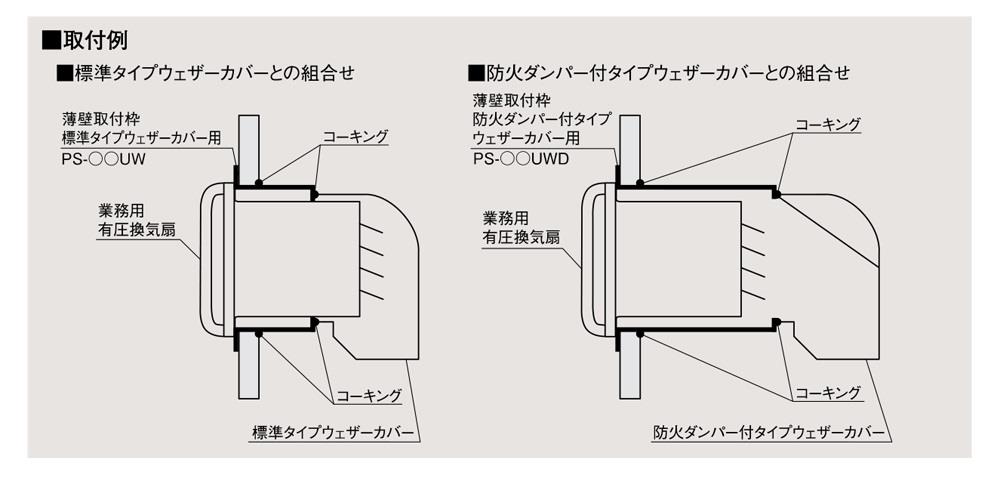 ■取付例

■標準タイプウェザーカバーとの組合せ

薄壁取付枠
標準タイプウェザーカバー用
PS-○○UW

コーキング

業務用
有圧換気扇

コーキング

標準タイプウェザーカバー

■防火ダンパー付タイプウェザーカバーとの組合せ

薄壁取付枠
防火ダンパー付タイプ
ウェザーカバー用
PS-○○UWD

コーキング

業務用
有圧換気扇

コーキング

防火ダンパー付タイプウェザーカバー