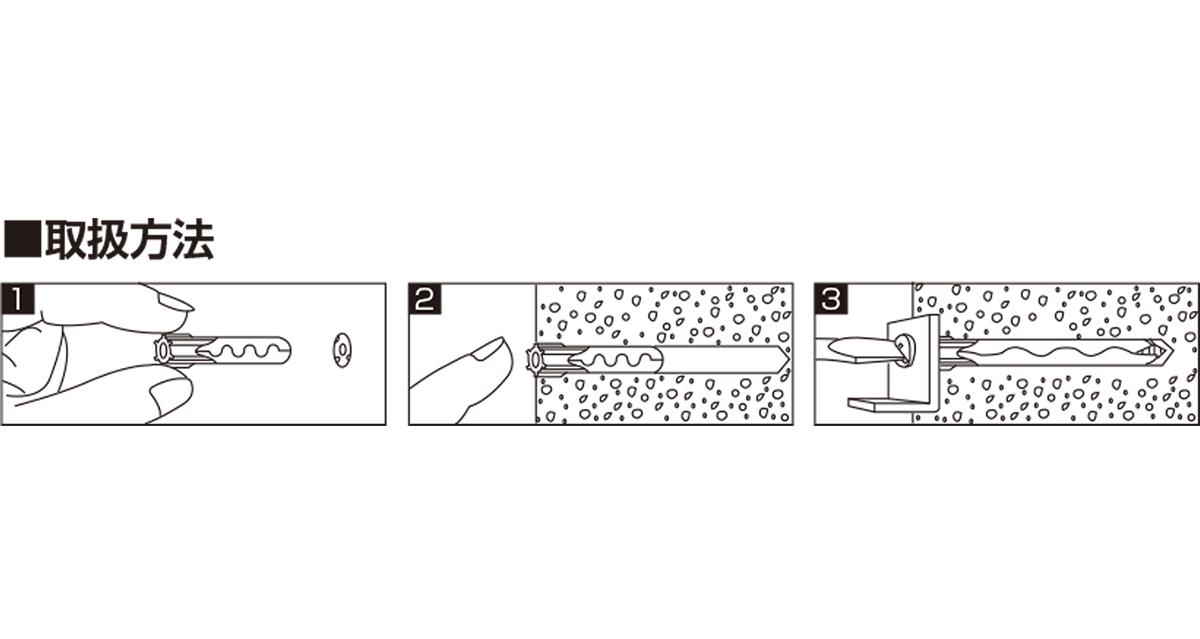 ■取扱方法

1

2

3