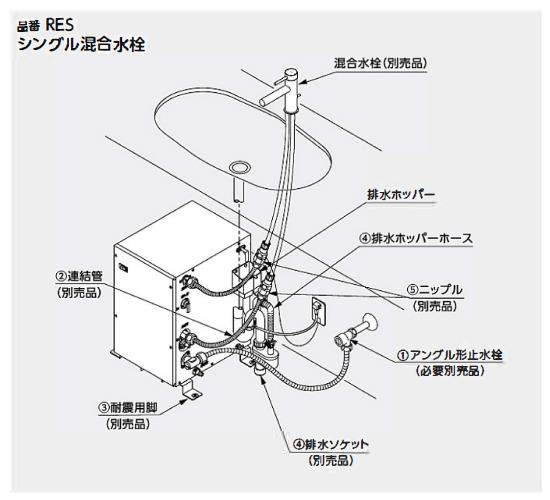 品番 RES
シングル混合水栓

混合水栓(別売品)

排水ホッパー

④排水ホッパーホース

②連結管
(別売品)

⑤ニップル
(別売品)

①アングル形止水栓
(必要別売品)

③耐震用脚
(別売品)

④排水ソケット
(別売品)