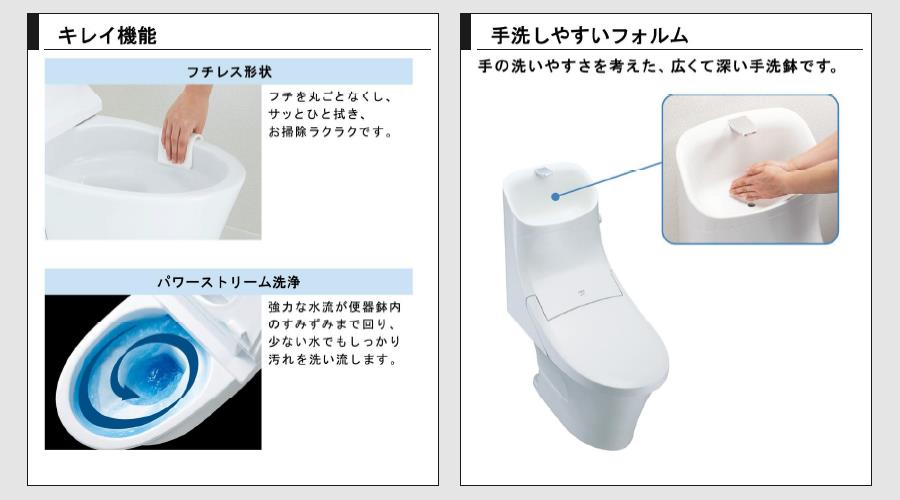 キレイ機能

フチレス形状

フチを丸ごとなくし、サッとひと拭き、お掃除ラクラクです。

パワーストリーム洗浄

強力な水流が便器鉢内のすみずみまで回り、少ない水でもしっかり汚れを洗い流します。

手洗しやすいフォルム

手の洗いやすさを考えた、広くて深い手洗鉢です。