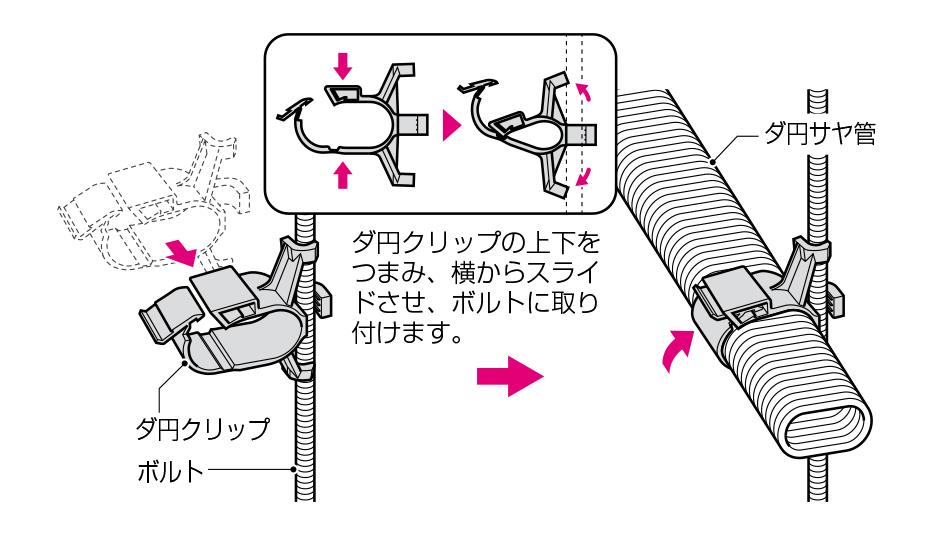 ダ円サヤ管

ダ円クリップの上下をつまみ、横からスライドさせ、ボルトに取り付けます。

ダ円クリップ

ボルト