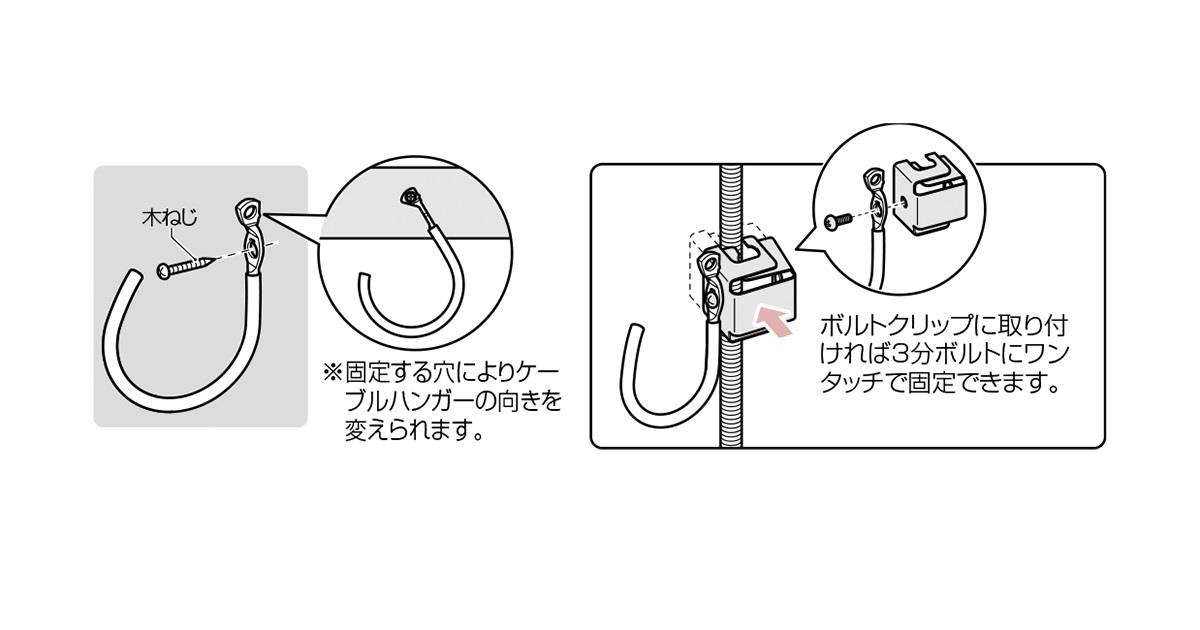 木ねじ

※固定する穴によりケーブルハンガーの向きを変えられます。

ボルトクリップに取り付ければ3分ボルトにワンタッチで固定できます。