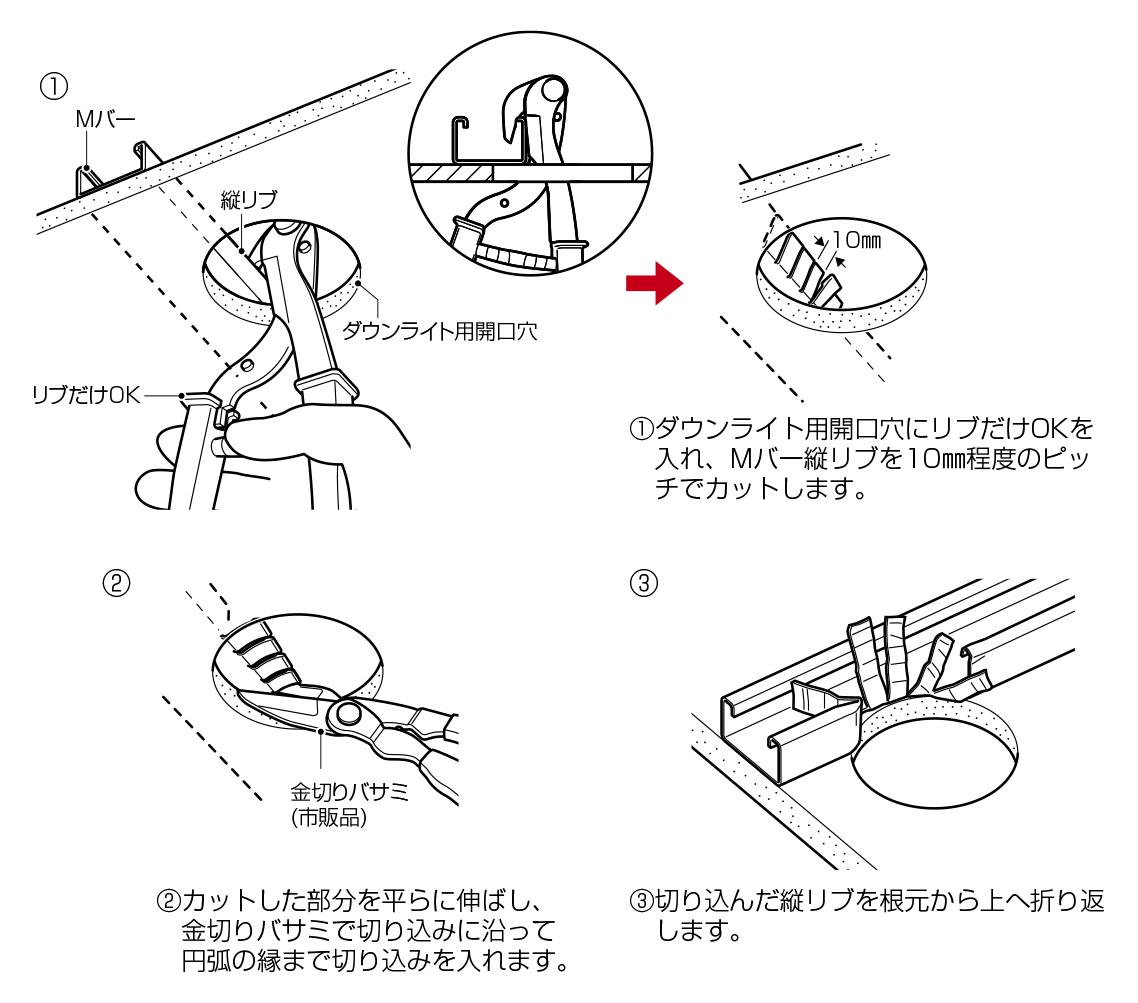 ①

Mバー

縦リブ

ダウンライト用開口穴

リブだけOK

10㎜

①ダウンライト用開口穴にリブだけOKを入れ、Mバー縦リブを10㎜程度のピッチでカットします。

②

金切りバサミ
(市販品)

②カットした部分を平らに伸ばし、金切りバサミで切り込みに沿って円弧の縁まで切り込みを入れます。

③

③切り込んだ縦リブを根元から上へ折り返します。