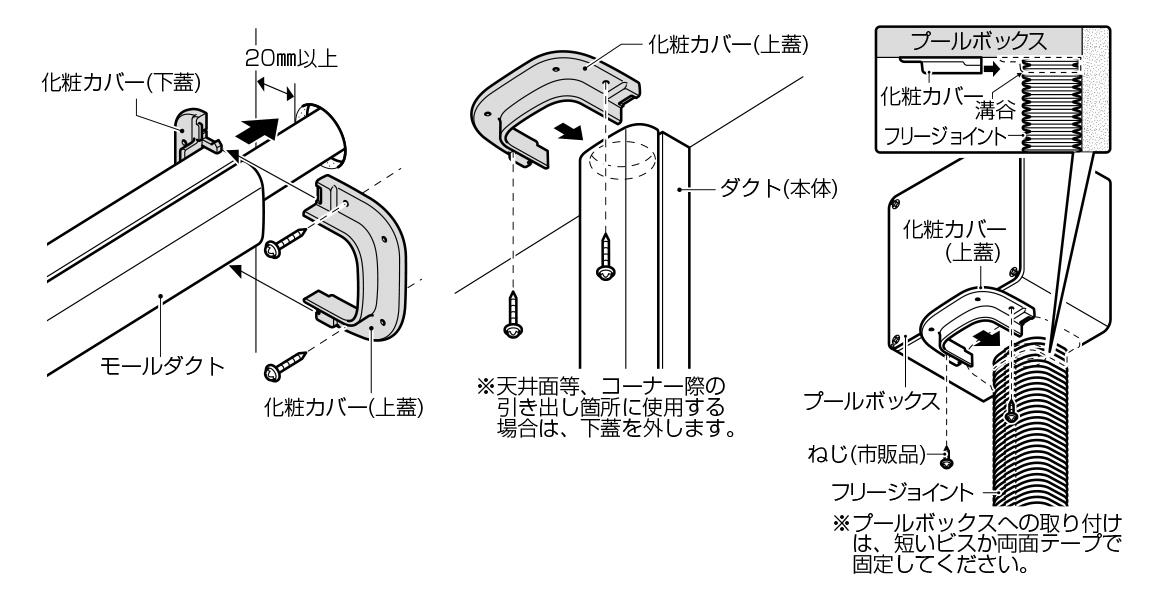 20㎜以上

化粧カバー(下蓋)

モールダクト

化粧カバー(上蓋)

化粧カバー(上蓋)

ダクト(本体)

※天井面等、コーナー際の引き出し箇所に使用する場合は、下蓋を外します。

プールボックス

化粧カバー

溝谷

フリージョイント

化粧カバー(上蓋)

プールボックス

ねじ(市販品)

フリージョイント

※プールボックスへの取り付けは、短いビスか両面テープで固定してください。