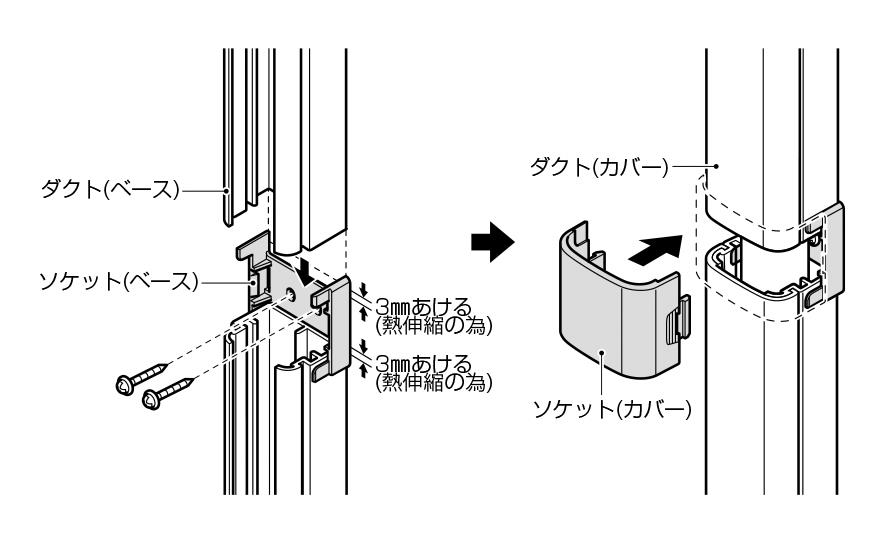 ダクト(ベース)

ソケット(ベース)

3㎜あける
(熱伸縮の為)

3㎜あける
(熱伸縮の為)

ダクト(カバー)

ソケット(カバー)