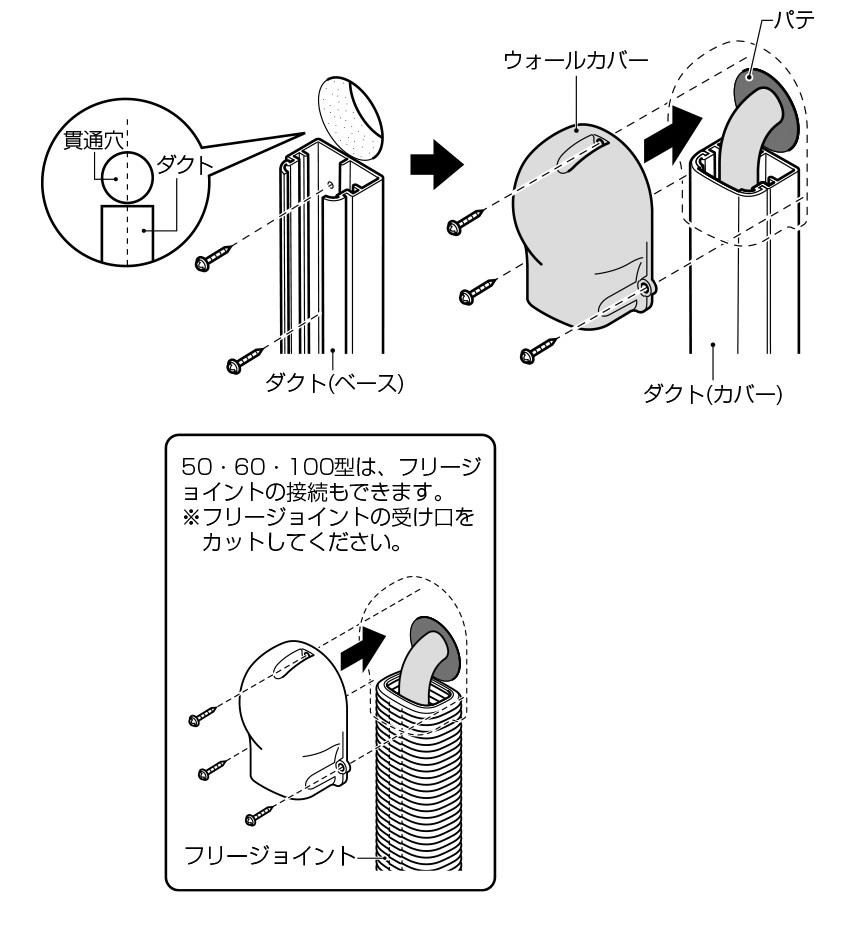 貫通穴
ダクト
ダクト(ベース)
ウォールカバー
パテ
ダクト(カバー)

50・60・100型は、フリージョイントの接続もできます。
※フリージョイントの受け口をカットしてください。

フリージョイント