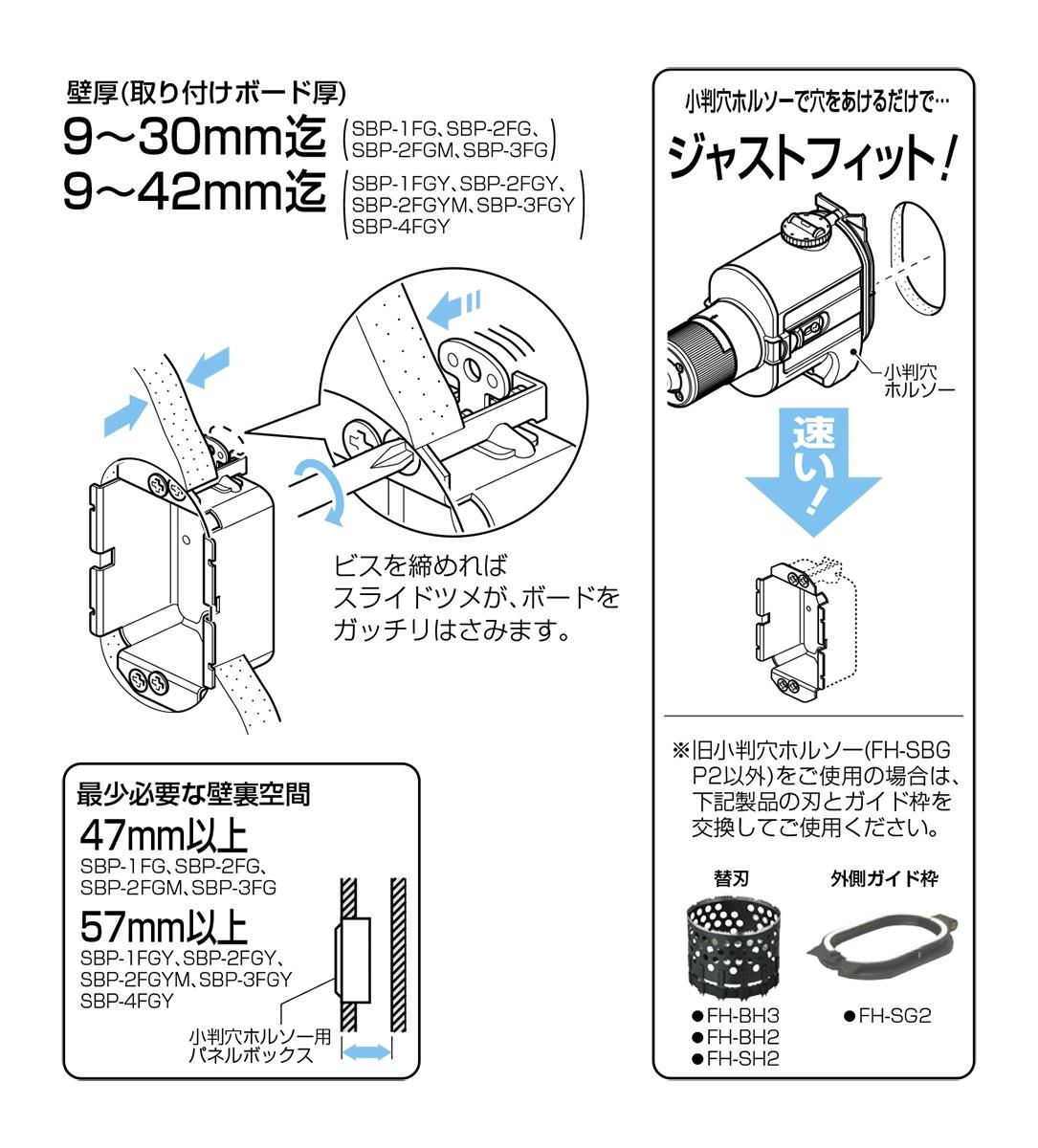 壁厚(取り付けボード厚)

9～30mm迄 (SBP-1FG、SBP-2FG、SBP-2FGM、SBP-3FG)

9～42mm迄 (SBP-1FGY、SBP-2FGY、SBP-2FGYM、SBP-3FGY SBP-4FGY)

ビスを締めれば
スライドツメが、ボードを
ガッチリはさみます。

最少必要な壁裏空間

47mm以上
SBP-1FG、SBP-2FG、SBP-2FGM、SBP-3FG

57mm以上
SBP-1FGY、SBP-2FGY、SBP-2FGYM、SBP-3FGY SBP-4FGY

小判穴ホルソー用
パネルボックス

小判穴ホルソーで穴をあけるだけで…

ジャストフィット!

小判穴
ホルソー

速い!

※旧小判穴ホルソー(FH-SBG P2以外)をご使用の場合は、下記製品の刃とガイド枠を交換してご使用ください。

替刃
●FH-BH3
●FH-BH2
●FH-SH2

外側ガイド枠
●FH-SG2