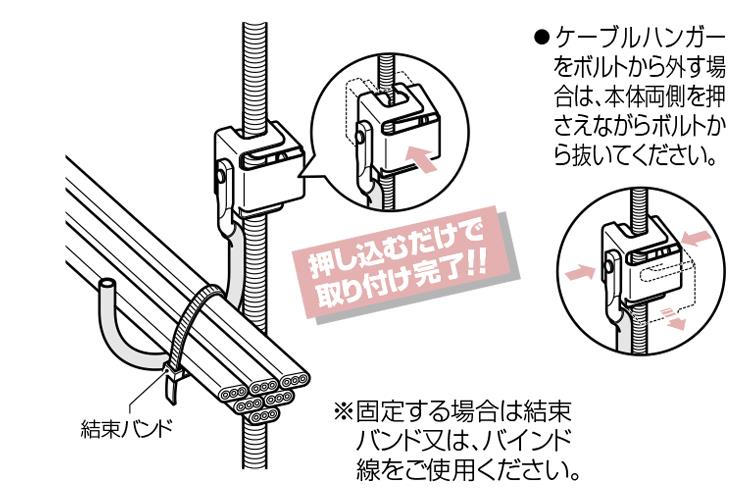 ●ケーブルハンガーをボルトから外す場合は、本体両側を押さえながらボルトから抜いてください。

押し込むだけで取り付け完了!!

結束バンド

※固定する場合は結束バンド又は、バインド線をご使用ください。