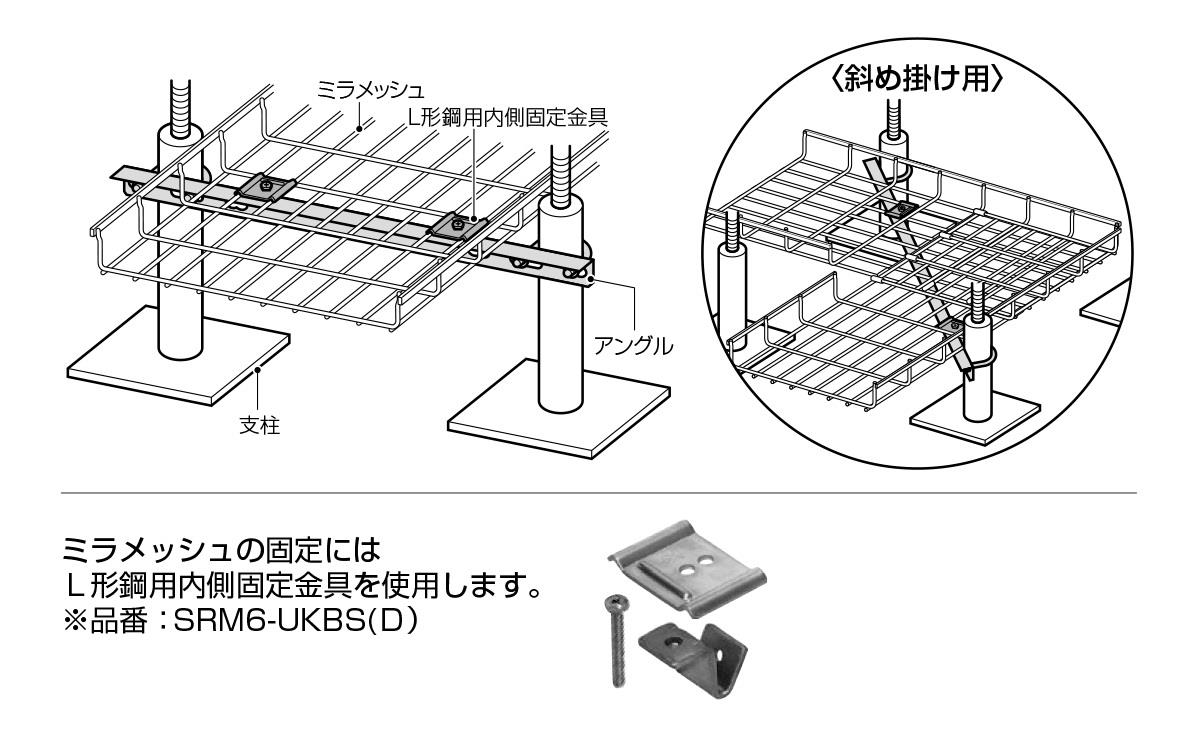 ミラメッシュ
L形鋼用内側固定金具
アングル
支柱

〈斜め掛け用〉

ミラメッシュの固定には
L形鋼用内側固定金具を使用します。
※品番：SRM6-UKBS(D)