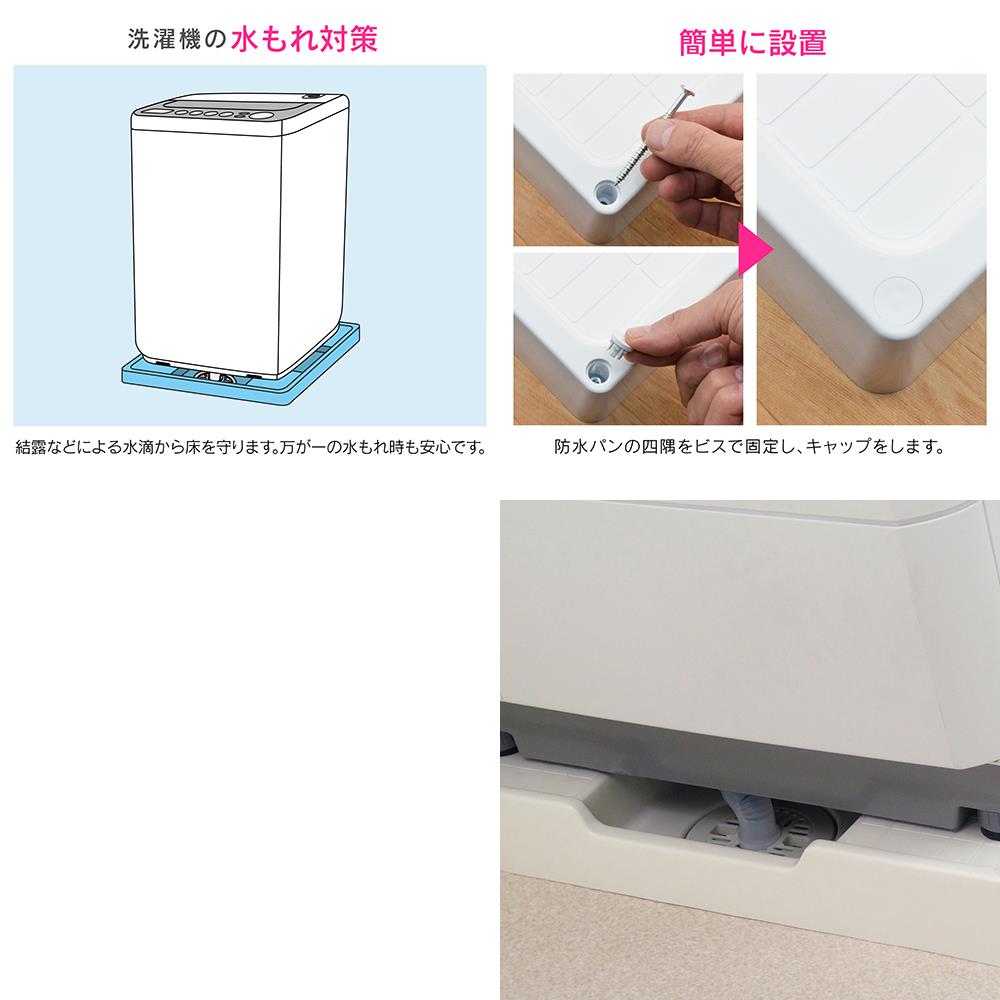 洗濯機の水もれ対策

結露などによる水滴から床を守ります。万が一の水もれ時も安心です。

簡単に設置

防水パンの四隅をビスで固定し、キャップをします。