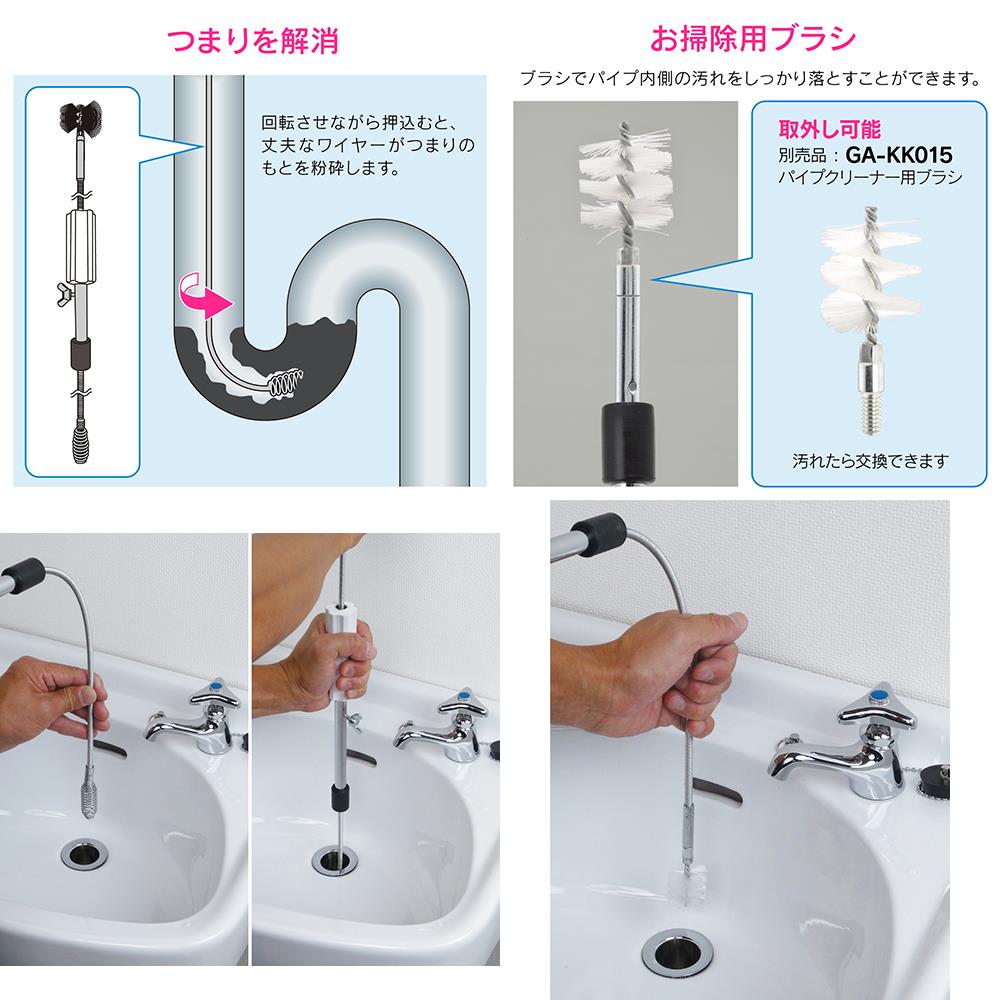 つまりを解消

回転させながら押込むと、丈夫なワイヤーがつまりのもとを粉砕します。

お掃除用ブラシ

ブラシでパイプ内側の汚れをしっかり落とすことができます。

取外し可能
別売品：GA-KK015
パイプクリーナー用ブラシ

汚れたら交換できます