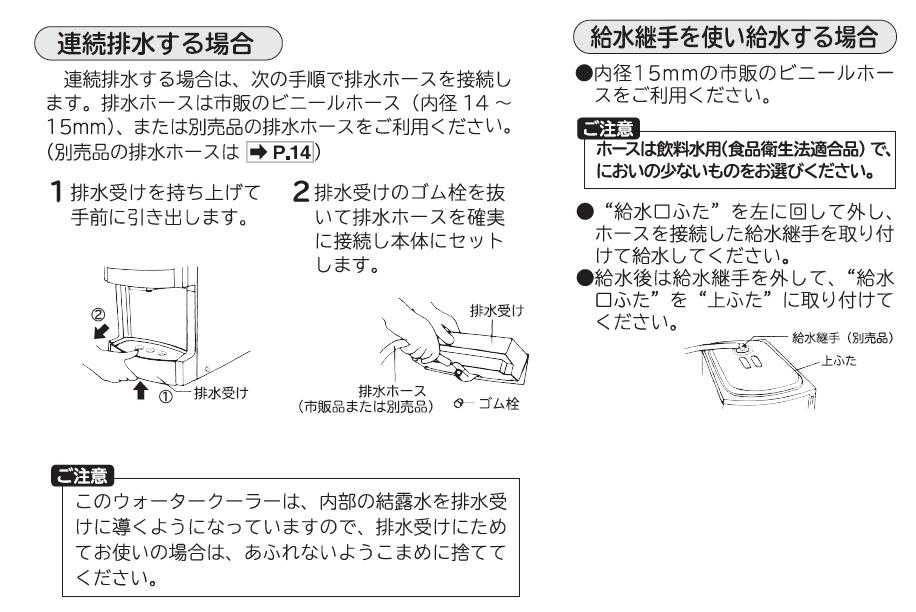 連続排水する場合

連続排水する場合は、次の手順で排水ホースを接続します。排水ホースは市販のビニールホース（内径 14 ～ 15mm）、または別売品の排水ホースをご利用ください。（別売品の排水ホースは ➡ P.14）

1 排水受けを持ち上げて手前に引き出します。

②
①
排水受け

2 排水受けのゴム栓を抜いて排水ホースを確実に接続し本体にセットします。

排水受け
排水ホース
（市販品または別売品）
ゴム栓

ご注意
このウォータークーラーは、内部の結露水を排水受けに導くようになっていますので、排水受けにためてお使いの場合は、あふれないようこまめに捨ててください。

給水継手を使い給水する場合

●内径15mmの市販のビニールホースをご利用ください。

ご注意
ホースは飲料水用（食品衛生法適合品）で、においの少ないものをお選びください。

●“給水口ふた”を左に回して外し、ホースを接続した給水継手を取り付けて給水してください。
●給水後は給水継手を外して、“給水口ふた”を“上ふた”に取り付けてください。

給水継手（別売品）
上ふた