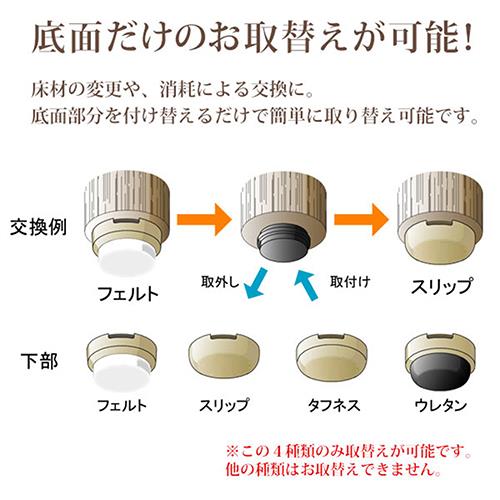 底面だけのお取替えが可能!

床材の変更や、消耗による交換に。
底面部分を付け替えるだけで簡単に取り替え可能です。

交換例

フェルト

取外し

取付け

スリップ

下部

フェルト

スリップ

タフネス

ウレタン

※この４種類のみ取替えが可能です。
他の種類はお取替えできません。