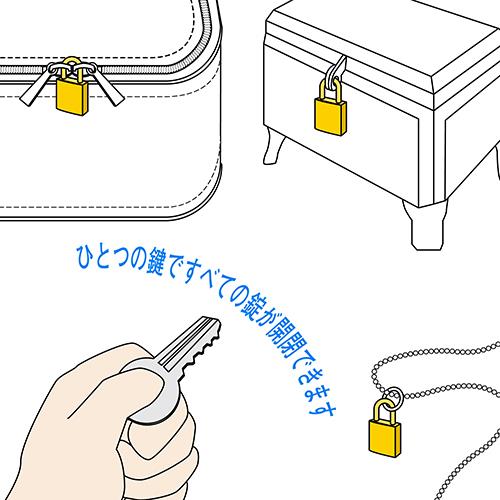 ひとつの鍵ですべての錠が開閉できます