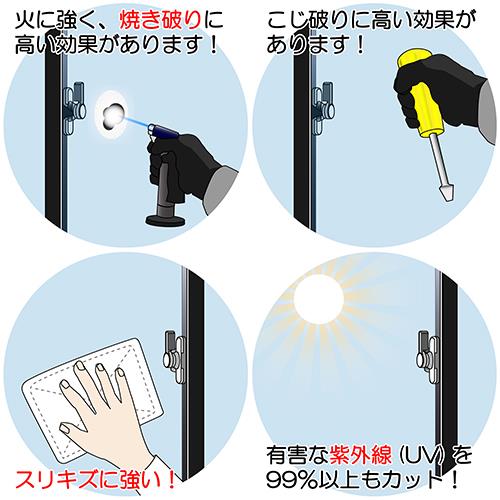 火に強く、焼き破りに高い効果があります！

こじ破りに高い効果があります！

スリキズに強い！

有害な紫外線（UV）を99%以上もカット！