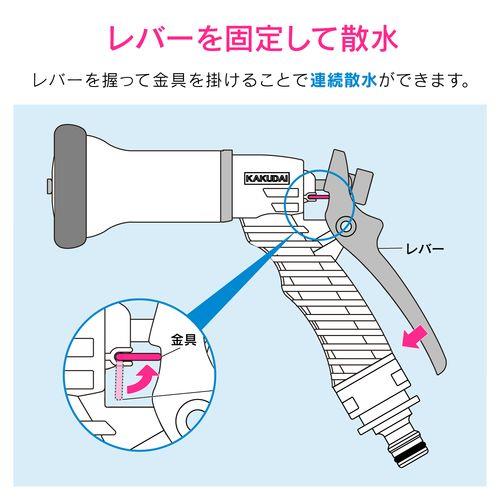 レバーを固定して散水

レバーを握って金具を掛けることで連続散水ができます。

KAKUDAI

レバー

金具