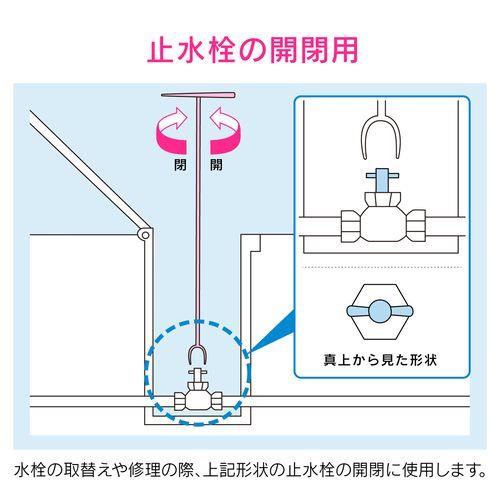 止水栓の開閉用

閉　開

真上から見た形状

水栓の取替えや修理の際、上記形状の止水栓の開閉に使用します。