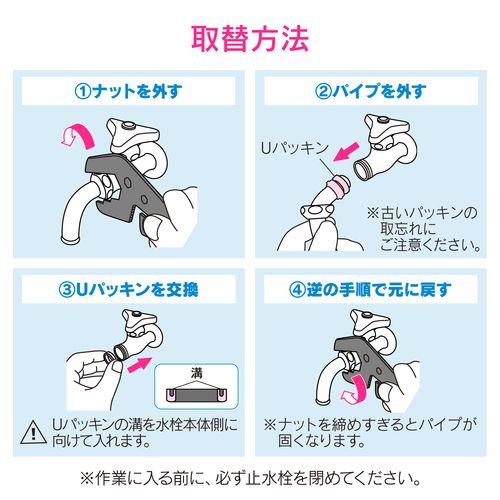 取替方法

①ナットを外す

②パイプを外す

Uパッキン

※古いパッキンの取忘れにご注意ください。

③Uパッキンを交換

溝

Uパッキンの溝を水栓本体側に向けて入れます。

④逆の手順で元に戻す

※ナットを締めすぎるとパイプが固くなります。

※作業に入る前に、必ず止水栓を閉めてください。