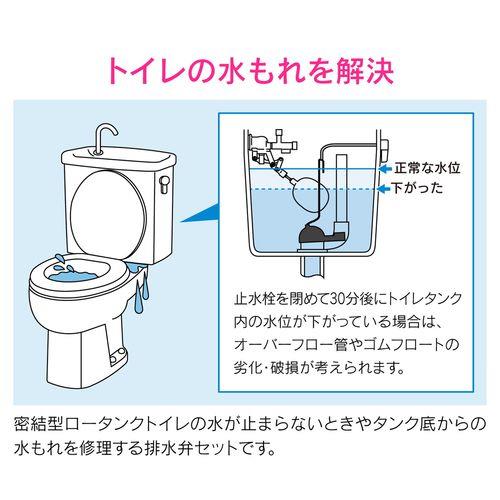 トイレの水もれを解決

正常な水位
下がった

止水栓を閉めて30分後にトイレタンク内の水位が下がっている場合は、オーバーフロー管やゴムフロートの劣化・破損が考えられます。

密結型ロータンクトイレの水が止まらないときやタンク底からの水もれを修理する排水弁セットです。