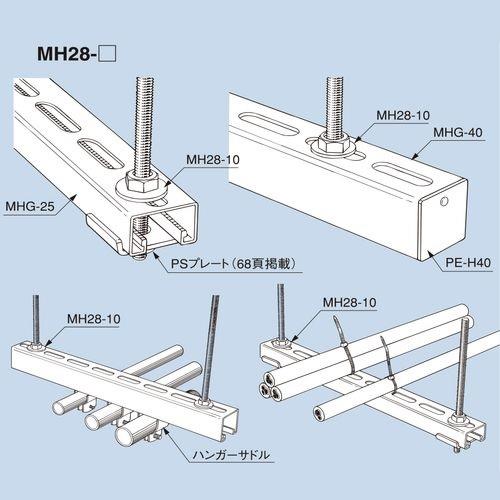 MH28-□

MH28-10

MHG-25

PSプレート（68頁掲載）

MH28-10

MHG-40

PE-H40

MH28-10

ハンガーサドル

MH28-10