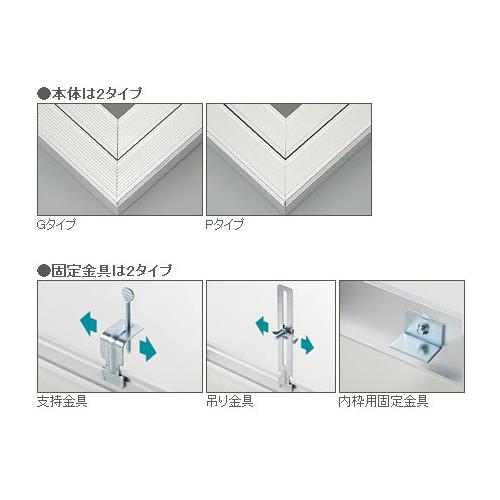 ●本体は2タイプ

Gタイプ

Pタイプ

●固定金具は2タイプ

支持金具

吊り金具

内枠用固定金具